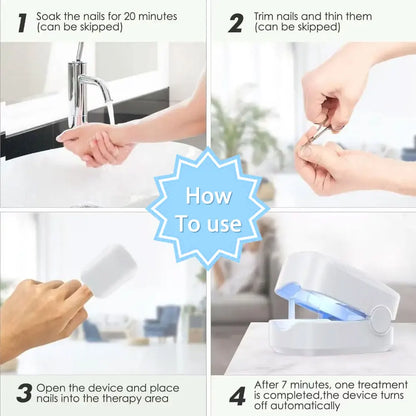 1 Soak the nails for 20 minutes (can be skipped)

2 Trim nails and thin them (can be skipped)

How To use

3 Open the device and place nails into the therapy area

4 After 7 minutes, one treatment is completed,the device turns off automatically